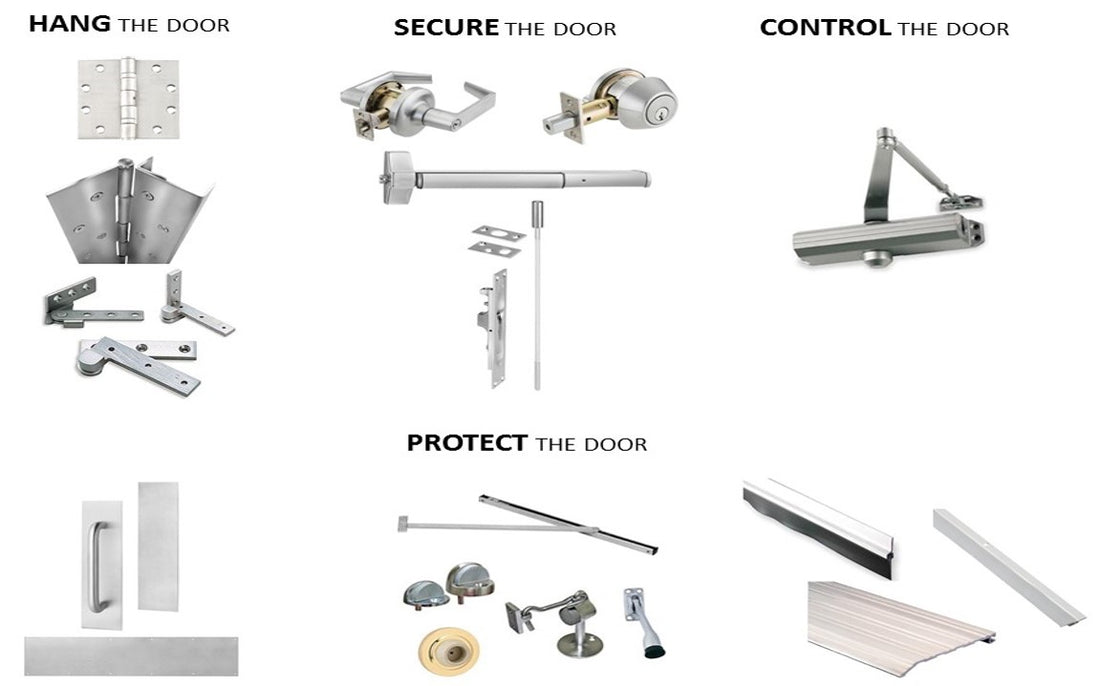 HANG THE DOOR

SECURE THE DOOR

CONTROL THE DOOR

PROTECT THE DOOR