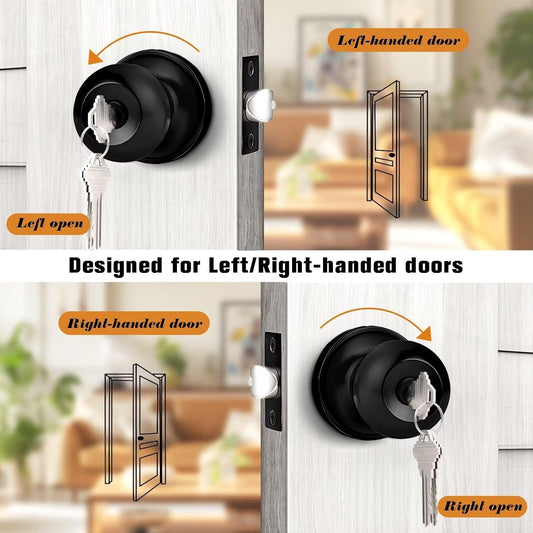 Left-handed door

Left open

Designed for Left/Right-handed doors

Right-handed door

Right open