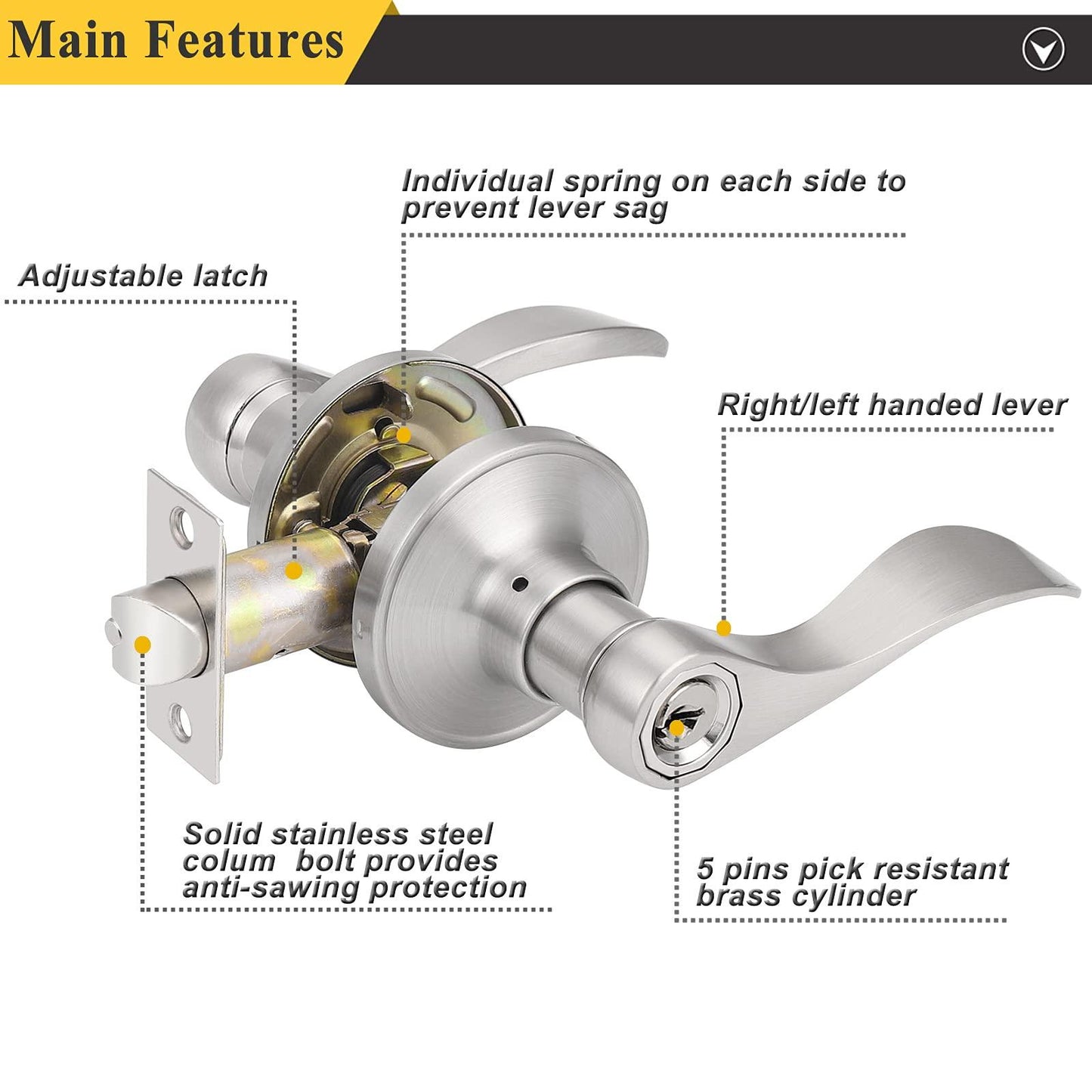 Main Features

Individual spring on each side to prevent lever sag

Adjustable latch

Right/left handed lever

Solid stainless steel colum bolt provides anti-sawing protection

5 pins pick resistant brass cylinder