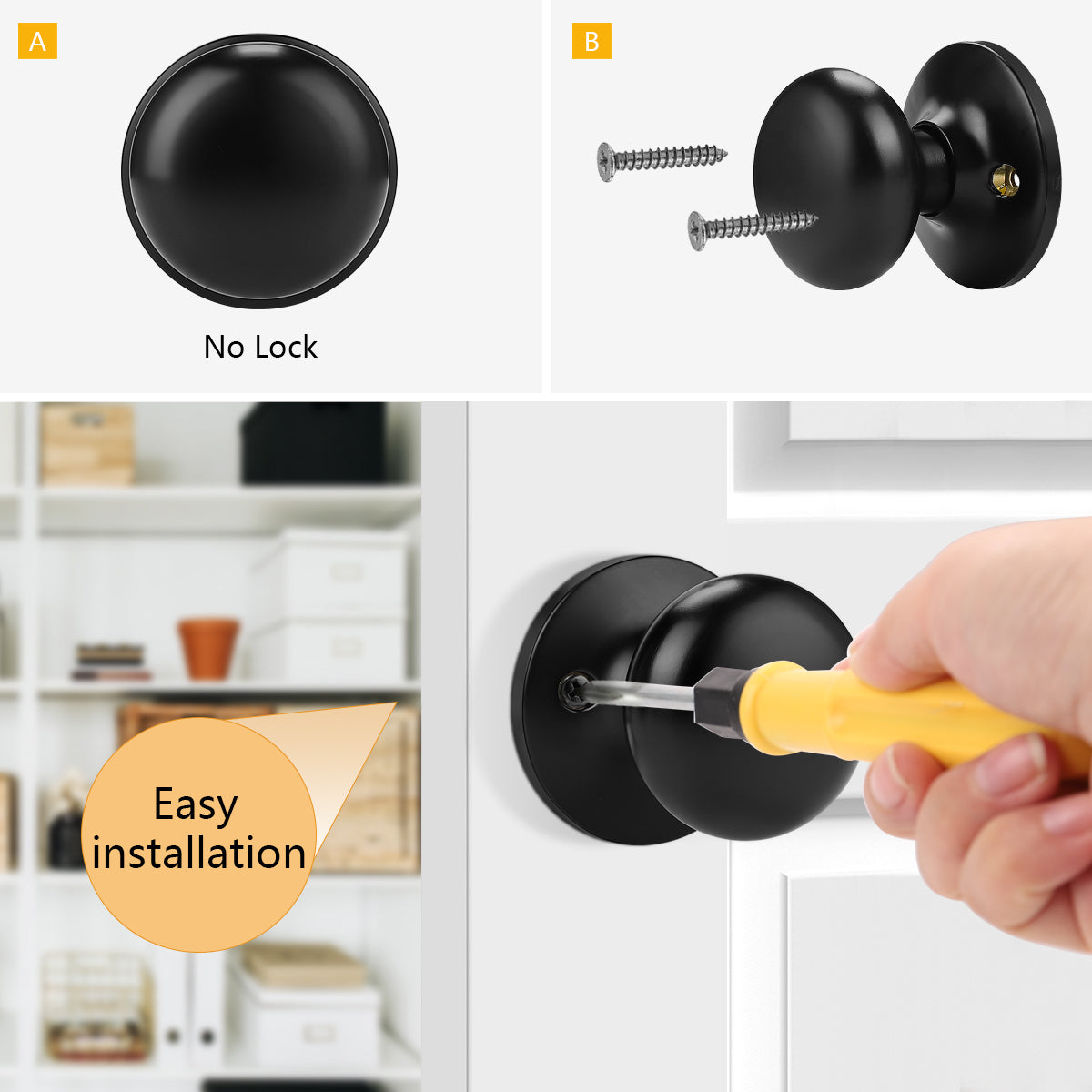 A

No Lock

B

Easy installation